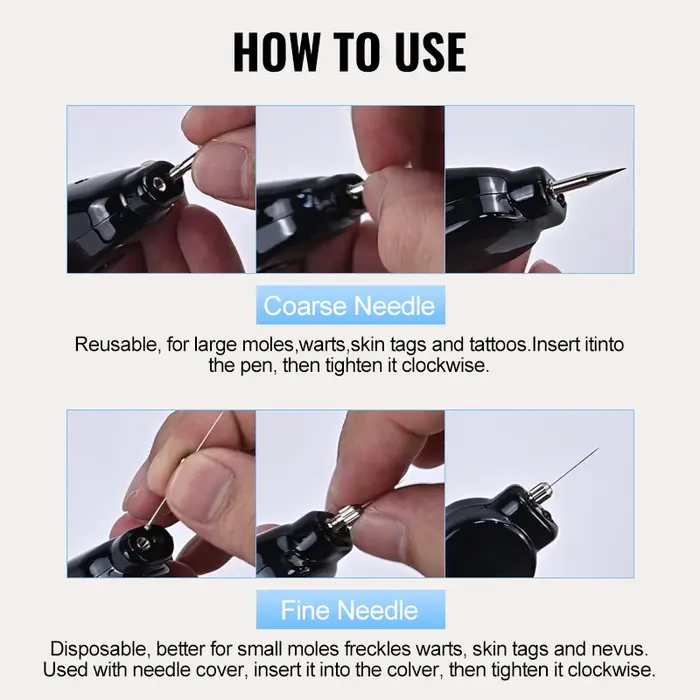 HOW TO USE

Coarse Needle

Reusable, for large moles,warts,skin tags and tattoos.Insert itinto the pen, then tighten it clockwise.

Fine Needle

Disposable, better for small moles freckles warts, skin tags and nevus. Used with needle cover, insert it into the colver, then tighten it clockwise.